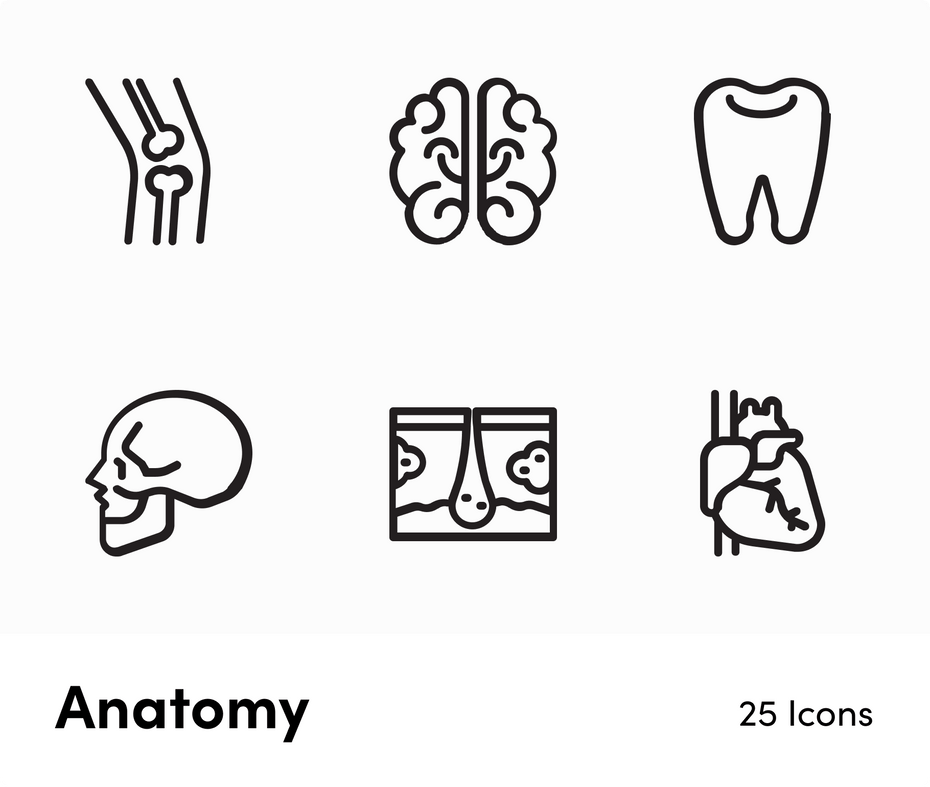 Anatomy

25 Icons