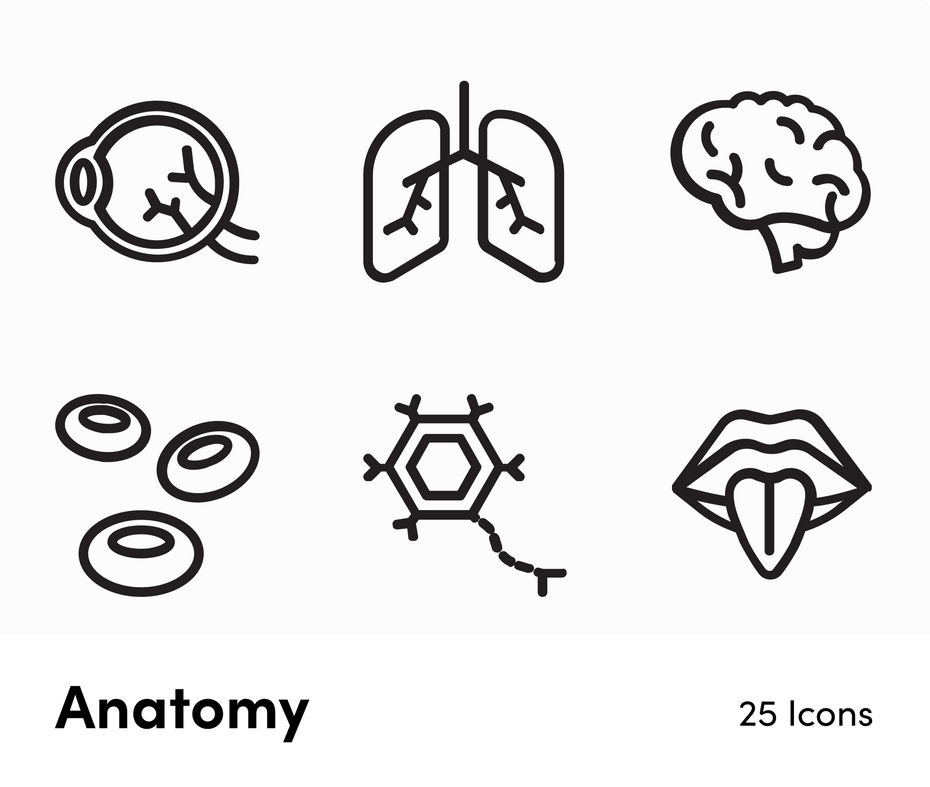 Anatomy

25 Icons