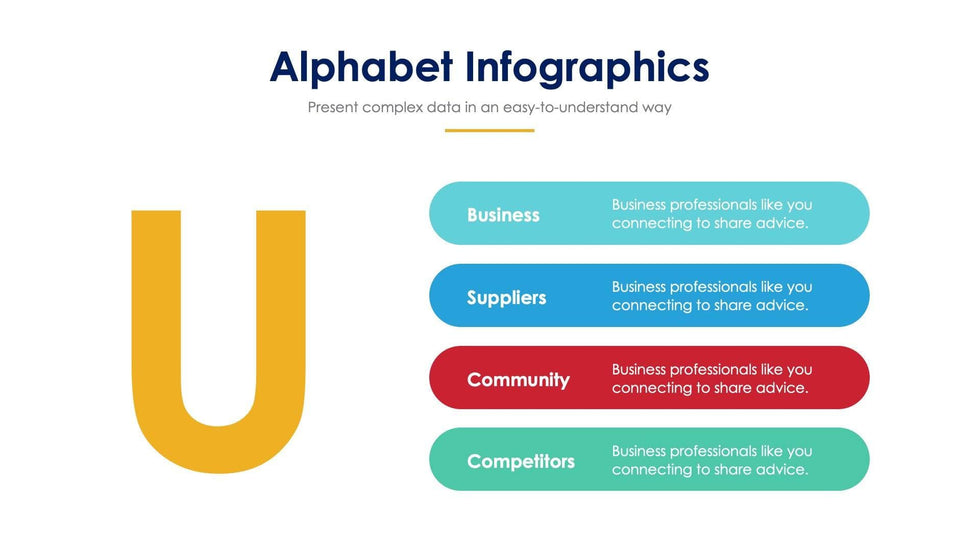 Alphabet Infographics
Present complex data in an easy-to-understand way

U

Business
Business professionals like you connecting to share advice.

Suppliers
Business professionals like you connecting to share advice.

Community
Business professionals like you connecting to share advice.

Competitors
Business professionals like you connecting to share advice.