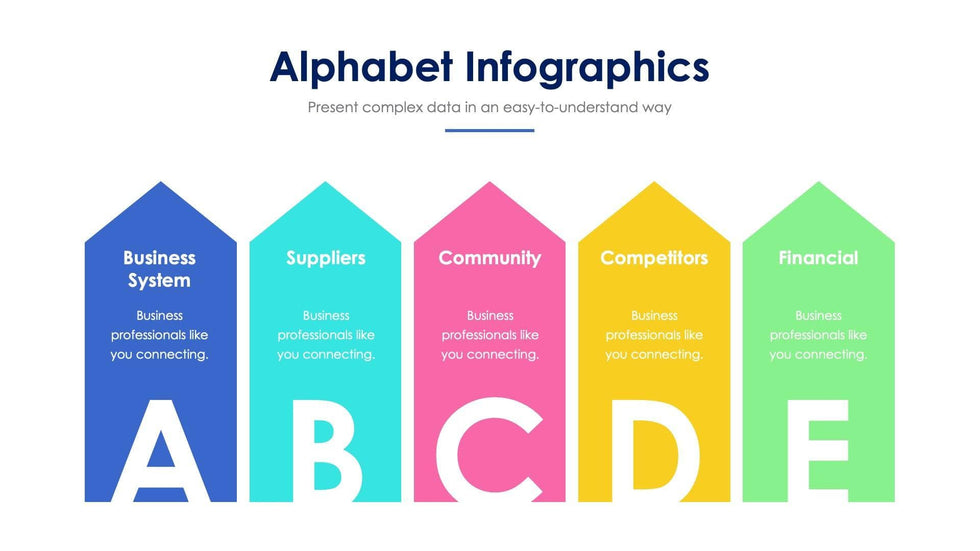 Alphabet Infographics

Present complex data in an easy-to-understand way

Business System

Business professionals like you connecting.

A

Suppliers

Business professionals like you connecting.

B

Community

Business professionals like you connecting.

C

Competitors

Business professionals like you connecting.

D

Financial

Business professionals like you connecting.

E