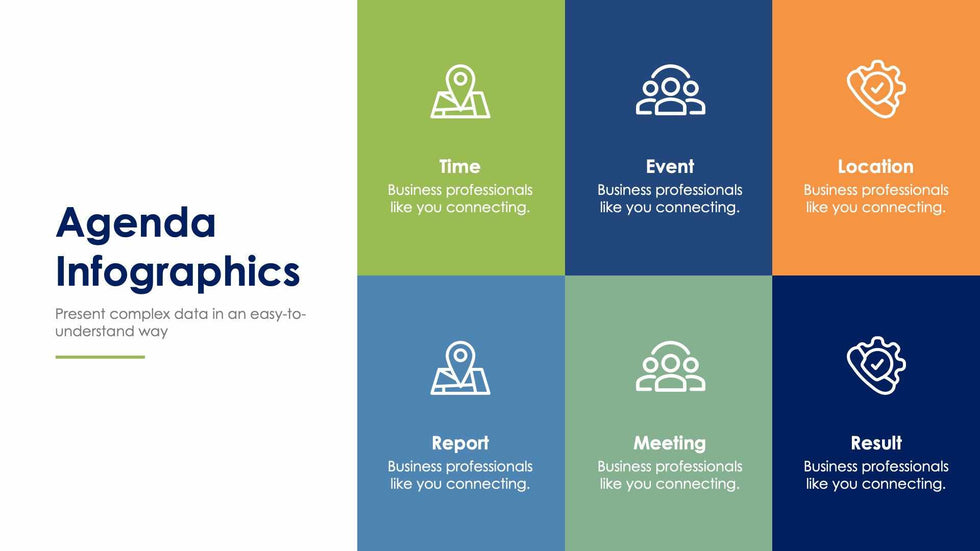 Agenda Infographics

Present complex data in an easy-to-understand way

Time
Business professionals like you connecting.

Event
Business professionals like you connecting.

Location
Business professionals like you connecting.

Report
Business professionals like you connecting.

Meeting
Business professionals like you connecting.

Result
Business professionals like you connecting.