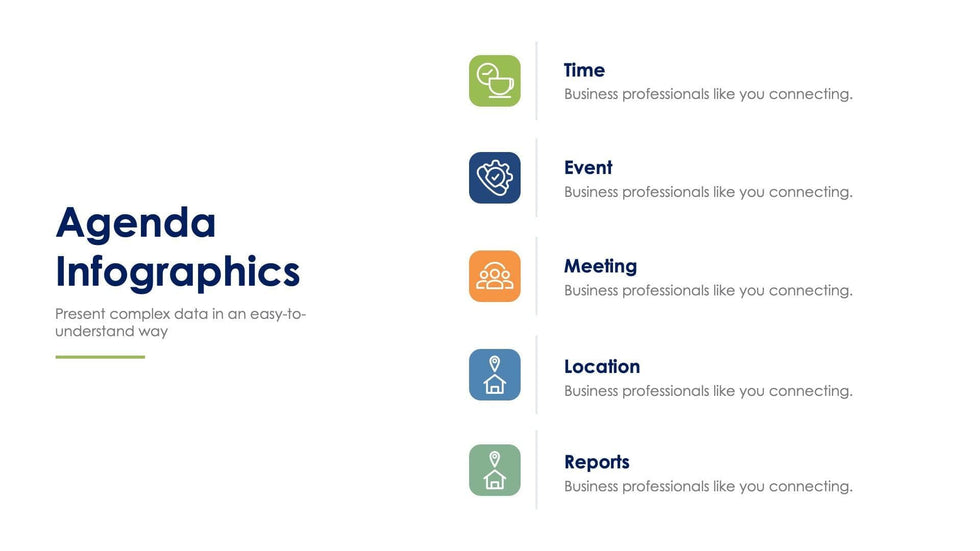 Agenda Infographics

Present complex data in an easy-to-understand way

Time
Business professionals like you connecting.

Event
Business professionals like you connecting.

Meeting
Business professionals like you connecting.

Location
Business professionals like you connecting.

Reports
Business professionals like you connecting.