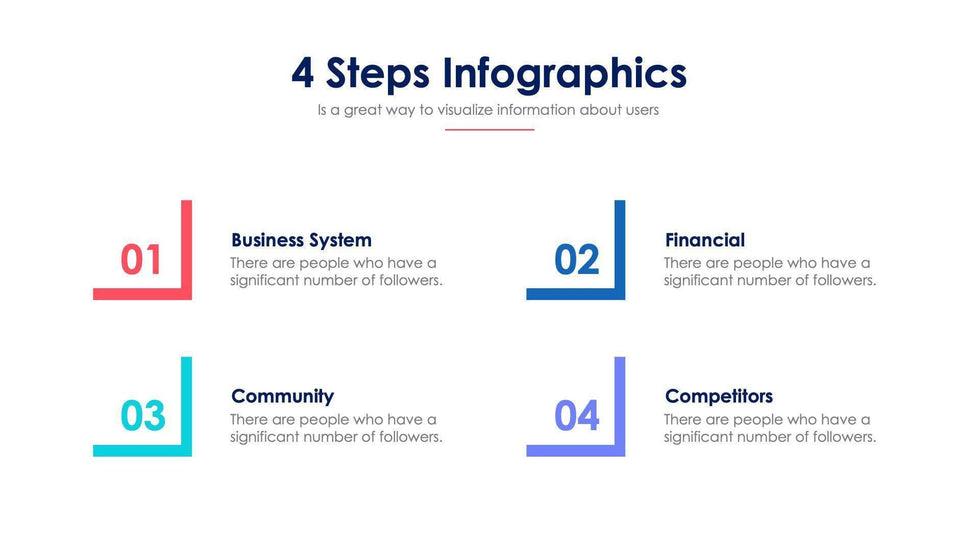 4 Steps Infographics
Is a great way to visualize information about users

01
Business System
There are people who have a significant number of followers.

02
Financial
There are people who have a significant number of followers.

03
Community
There are people who have a significant number of followers.

04
Competitors
There are people who have a significant number of followers.