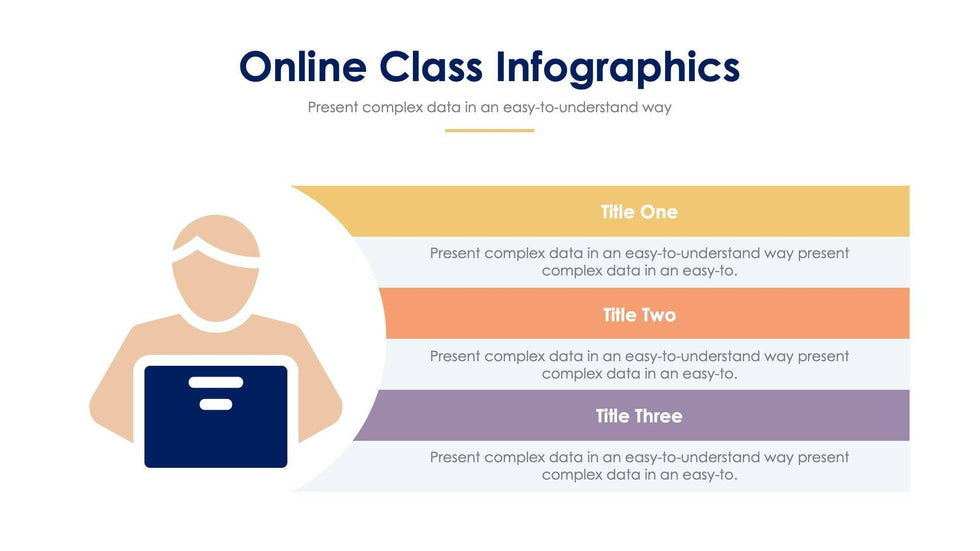 Online Class Infographics

Present complex data in an easy-to-understand way

Title One

Present complex data in an easy-to-understand way present complex data in an easy-to.

Title Two

Present complex data in an easy-to-understand way present complex data in an easy-to.

Title Three

Present complex data in an easy-to-understand way present complex data in an easy-to.