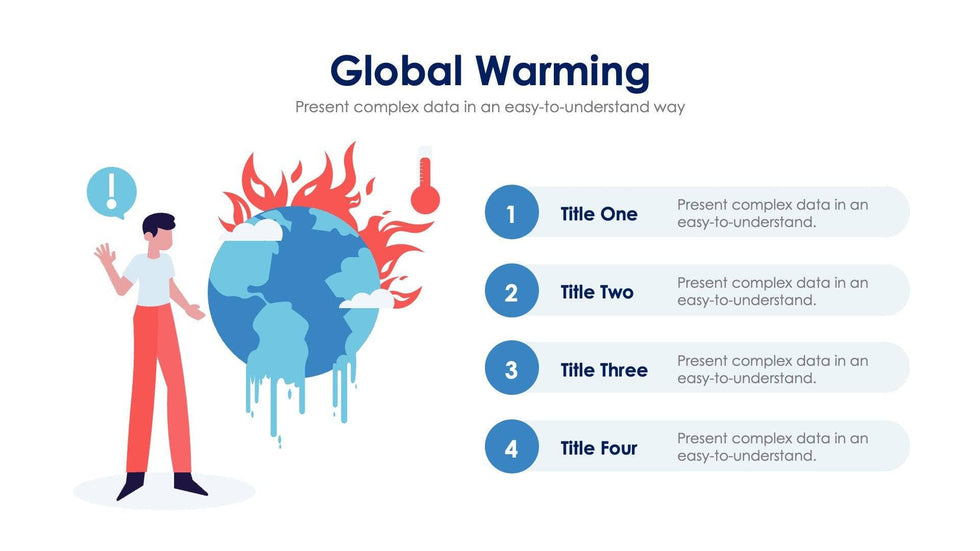 Global Warming

Present complex data in an easy-to-understand way

!

1 Title One Present complex data in an easy-to-understand.

2 Title Two Present complex data in an easy-to-understand.

3 Title Three Present complex data in an easy-to-understand.

4 Title Four Present complex data in an easy-to-understand.