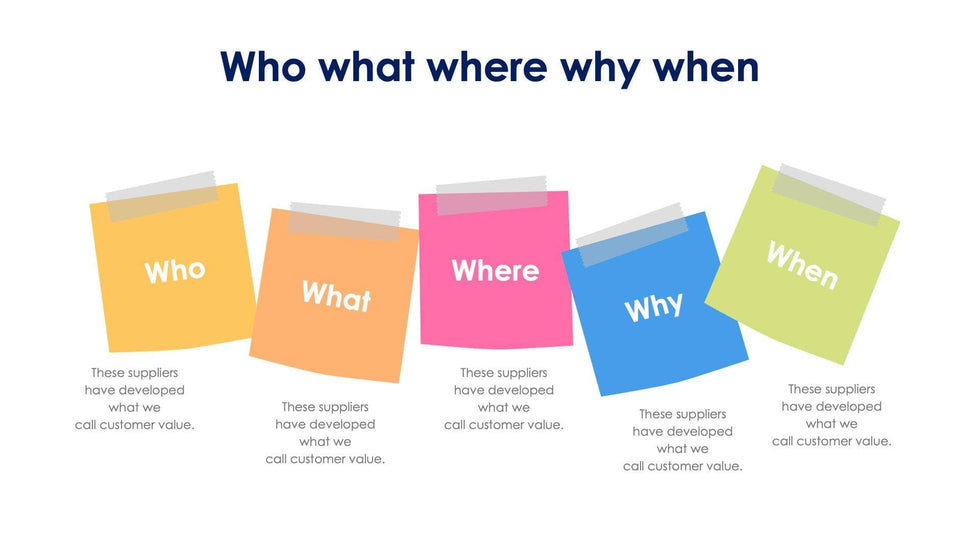 Who what where why when

Who

These suppliers have developed what we call customer value.

What

These suppliers have developed what we call customer value.

Where

These suppliers have developed what we call customer value.

Why

These suppliers have developed what we call customer value.

When

These suppliers have developed what we call customer value.