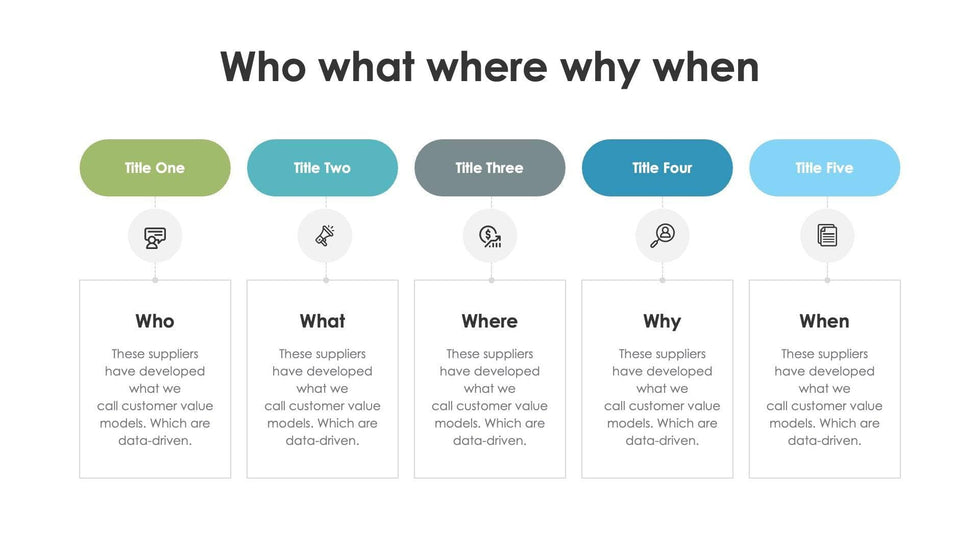 Who what where why when

Title One

Who

These suppliers have developed what we call customer value models. Which are data-driven.

Title Two

What

These suppliers have developed what we call customer value models. Which are data-driven.

Title Three

Where

These suppliers have developed what we call customer value models. Which are data-driven.

Title Four

Why

These suppliers have developed what we call customer value models. Which are data-driven.

Title Five

When

These suppliers have developed what we call customer value models. Which are data-driven.