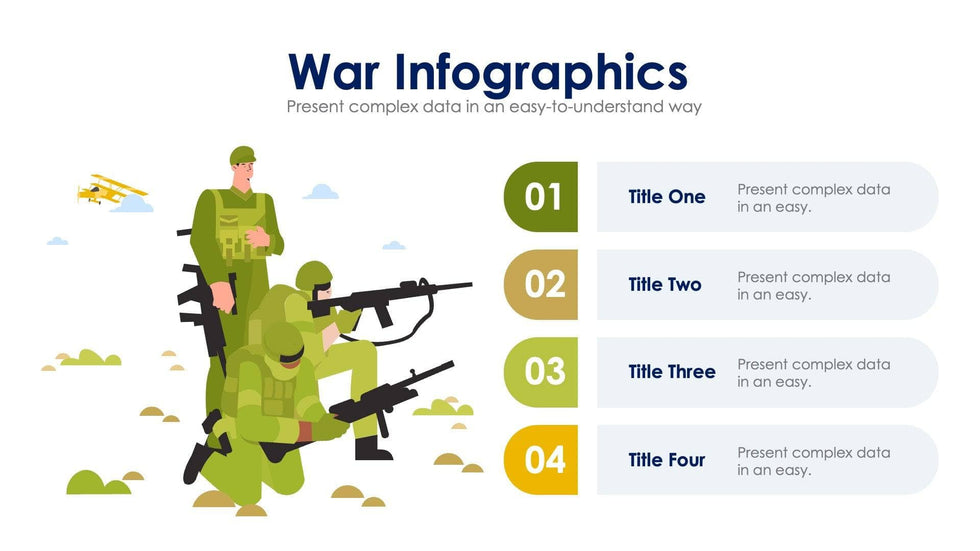 War Infographics
Present complex data in an easy-to-understand way

01
Title One
Present complex data in an easy.

02
Title Two
Present complex data in an easy.

03
Title Three
Present complex data in an easy.

04
Title Four
Present complex data in an easy.