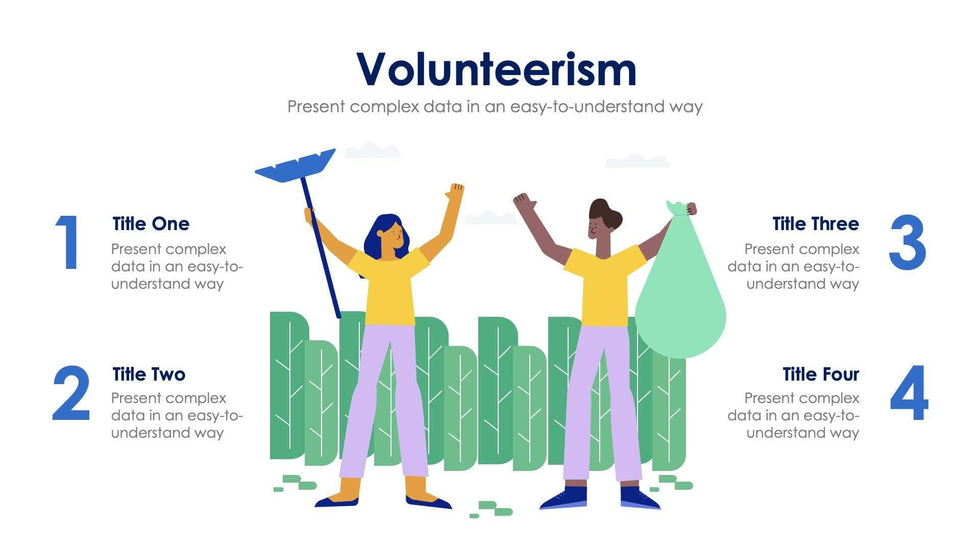 Volunteerism

Present complex data in an easy-to-understand way

1

Title One

Present complex data in an easy-to-understand way

2

Title Two

Present complex data in an easy-to-understand way

Title Three

Present complex data in an easy-to-understand way

3

Title Four

Present complex data in an easy-to-understand way

4