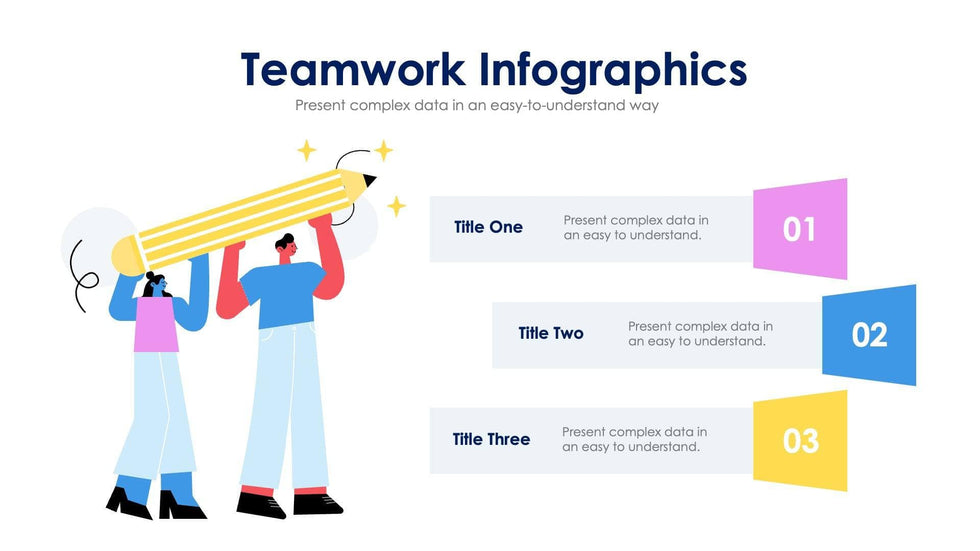 Teamwork Infographics

Present complex data in an easy-to-understand way

Title One
Present complex data in an easy to understand.
01

Title Two
Present complex data in an easy to understand.
02

Title Three
Present complex data in an easy to understand.
03