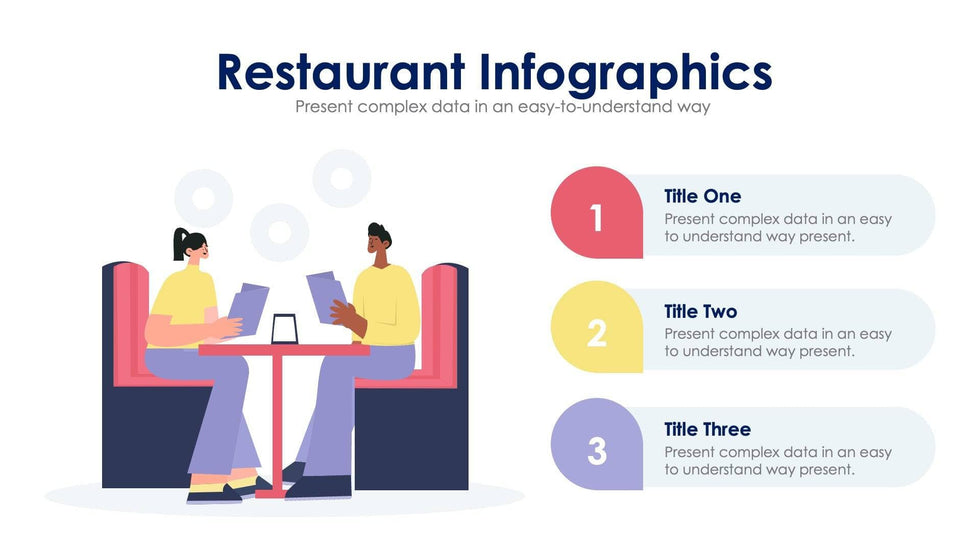 Restaurant Infographics
Present complex data in an easy-to-understand way

1
Title One
Present complex data in an easy to understand way present.

2
Title Two
Present complex data in an easy to understand way present.

3
Title Three
Present complex data in an easy to understand way present.