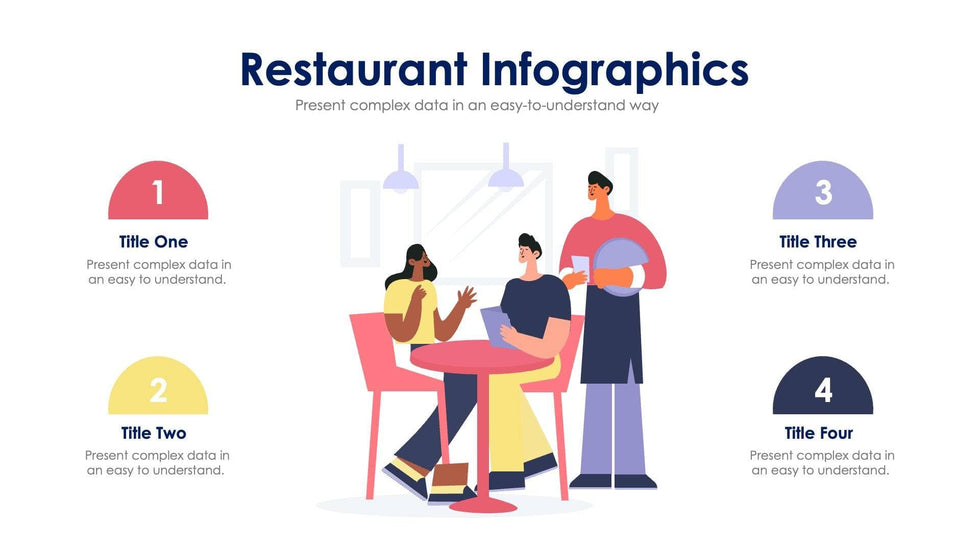 Restaurant Infographics

Present complex data in an easy-to-understand way

1

Title One

Present complex data in an easy to understand.

2

Title Two

Present complex data in an easy to understand.

3

Title Three

Present complex data in an easy to understand.

4

Title Four

Present complex data in an easy to understand.