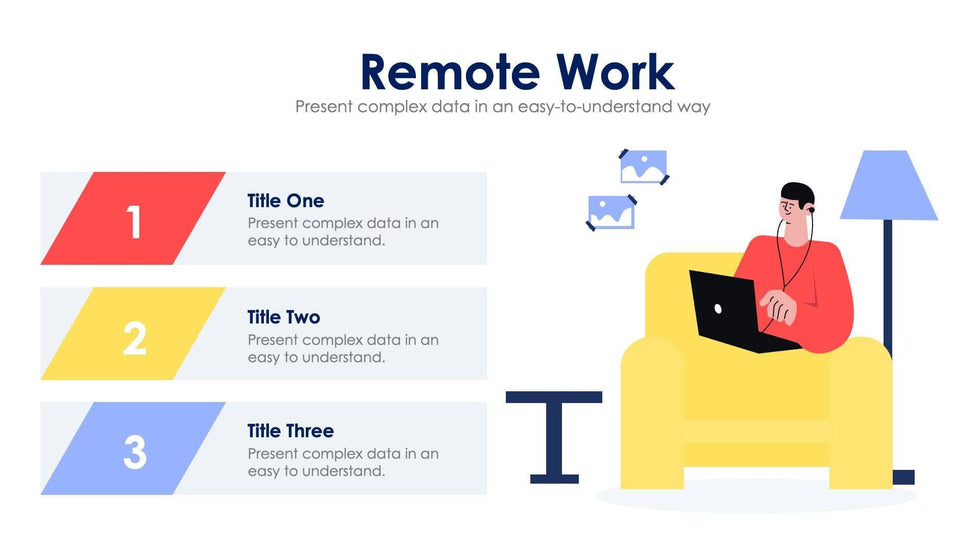 Remote Work
Present complex data in an easy-to-understand way

1
Title One
Present complex data in an easy to understand.

2
Title Two
Present complex data in an easy to understand.

3
Title Three
Present complex data in an easy to understand.