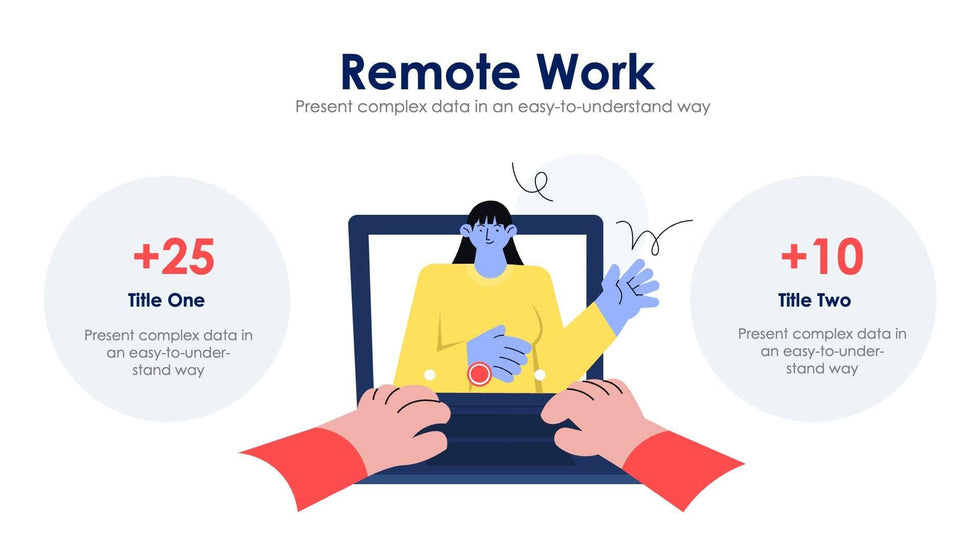 Remote Work
Present complex data in an easy-to-understand way

+25
Title One
Present complex data in an easy-to-understand way

+10
Title Two
Present complex data in an easy-to-understand way