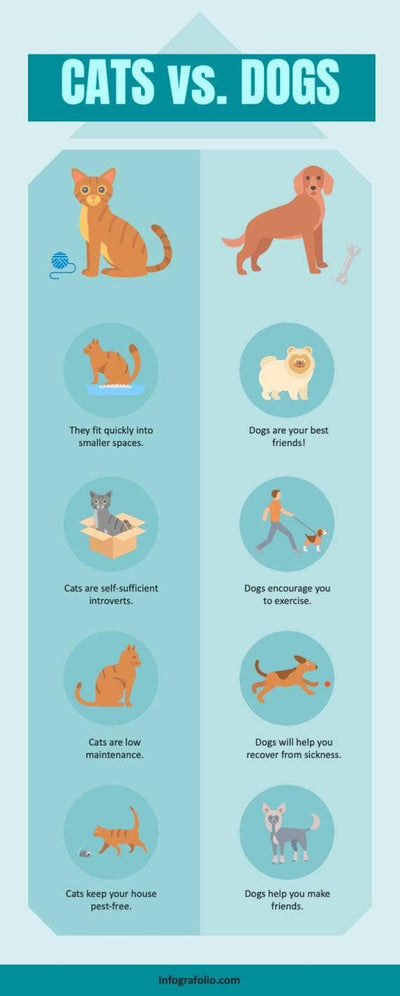 CATS vs. DOGS

They fit quickly into smaller spaces.

Cats are self-sufficient introverts.

Cats are low maintenance.

Cats keep your house pest-free.

Dogs are your best friends!

Dogs encourage you to exercise.

Dogs will help you recover from sickness.

Dogs help you make friends.

Infografolio.com