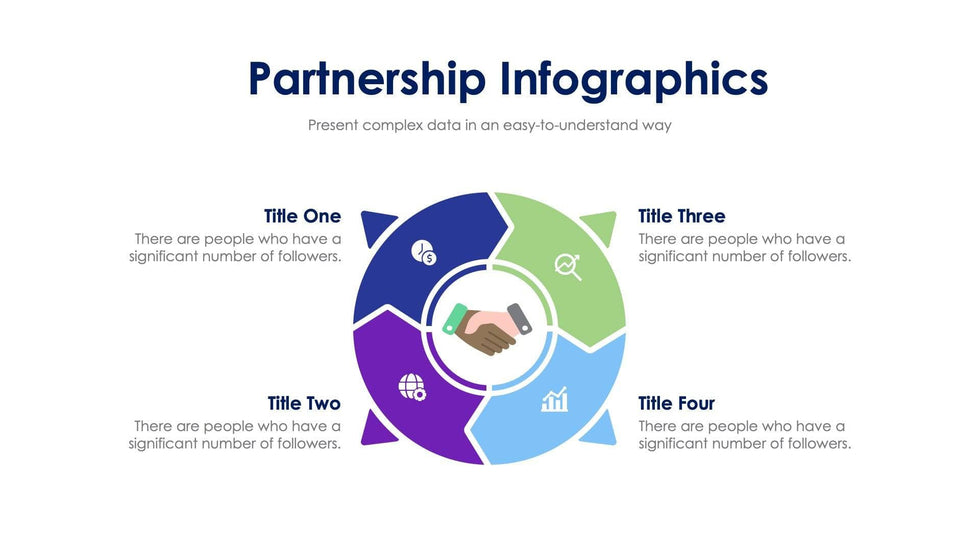 Partnership Infographics

Present complex data in an easy-to-understand way

Title One
There are people who have a significant number of followers.

Title Two
There are people who have a significant number of followers.

Title Three
There are people who have a significant number of followers.

Title Four
There are people who have a significant number of followers.