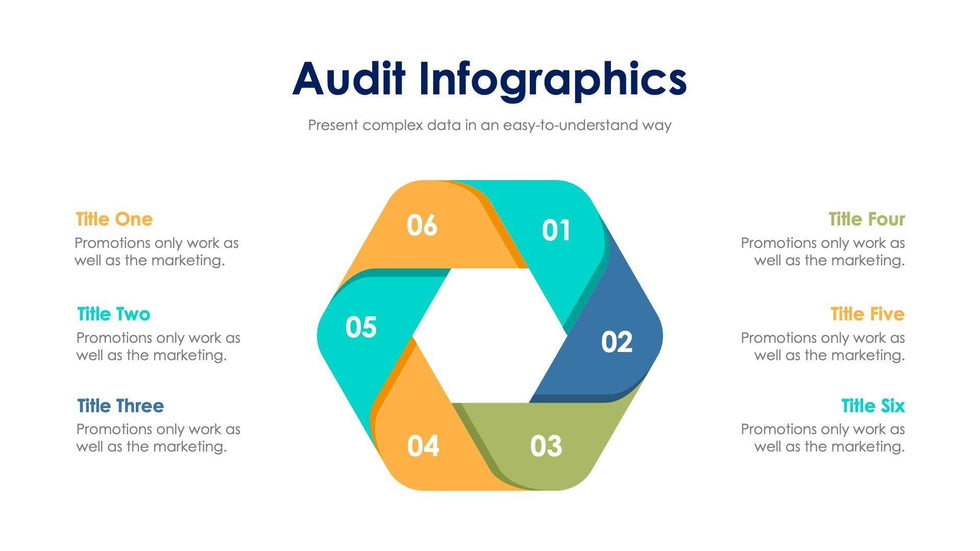 Audit Infographics

Present complex data in an easy-to-understand way

Title One
Promotions only work as well as the marketing.

Title Two
Promotions only work as well as the marketing.

Title Three
Promotions only work as well as the marketing.

06
01
05
02
04
03

Title Four
Promotions only work as well as the marketing.

Title Five
Promotions only work as well as the marketing.

Title Six
Promotions only work as well as the marketing.