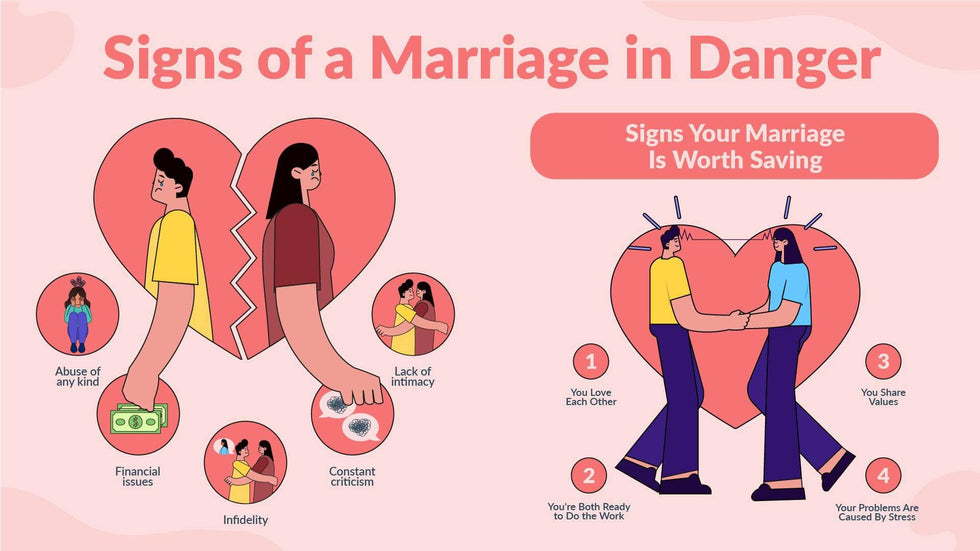 Signs of a Marriage in Danger

Abuse of any kind

Financial issues

Infidelity

Constant criticism

Lack of intimacy

Signs Your Marriage Is Worth Saving

1
You Love Each Other

2
You're Both Ready to Do the Work

3
You Share Values

4
Your Problems Are Caused By Stress