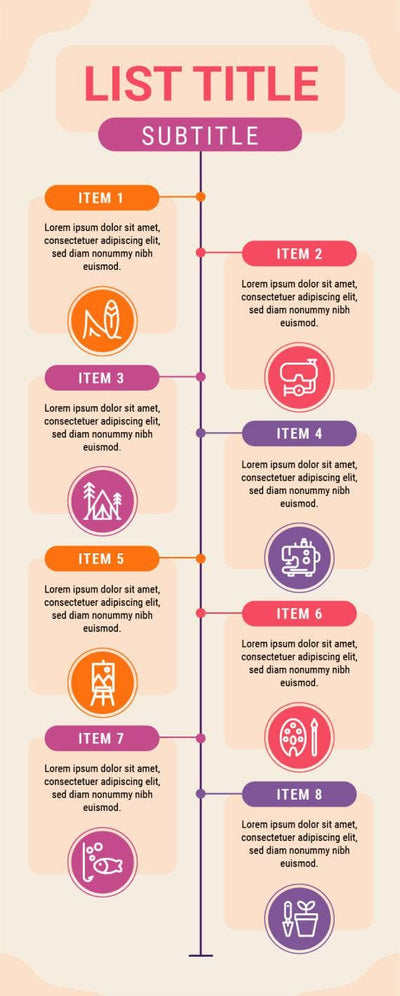 LIST TITLE

SUBTITLE

ITEM 1

Lorem ipsum dolor sit amet, consectetuer adipiscing elit, sed diam nonummy nibh euismod.

ITEM 2

Lorem ipsum dolor sit amet, consectetuer adipiscing elit, sed diam nonummy nibh euismod.

ITEM 3

Lorem ipsum dolor sit amet, consectetuer adipiscing elit, sed diam nonummy nibh euismod.

ITEM 4

Lorem ipsum dolor sit amet, consectetuer adipiscing elit, sed diam nonummy nibh euismod.

ITEM 5

Lorem ipsum dolor sit amet, consectetuer adipiscing elit, sed diam nonummy nibh euismod.

ITEM 6

Lorem ipsum dolor sit amet, consectetuer adipiscing elit, sed diam nonummy nibh euismod.

ITEM 7

Lorem ipsum dolor sit amet, consectetuer adipiscing elit, sed diam nonummy nibh euismod.

ITEM 8

Lorem ipsum dolor sit amet, consectetuer adipiscing elit, sed diam nonummy nibh euismod.