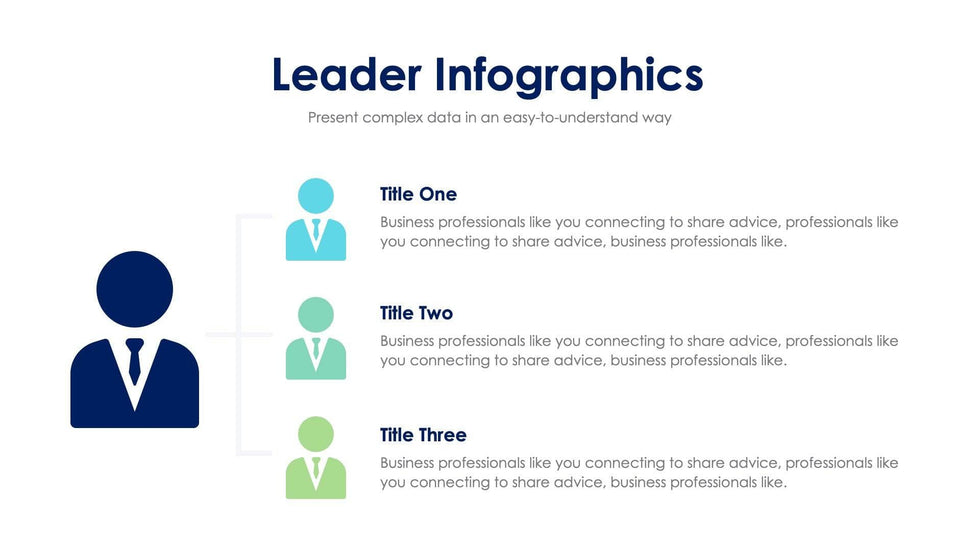 Leader Infographics

Present complex data in an easy-to-understand way

Title One

Business professionals like you connecting to share advice, professionals like you connecting to share advice, business professionals like.

Title Two

Business professionals like you connecting to share advice, professionals like you connecting to share advice, business professionals like.

Title Three

Business professionals like you connecting to share advice, professionals like you connecting to share advice, business professionals like.