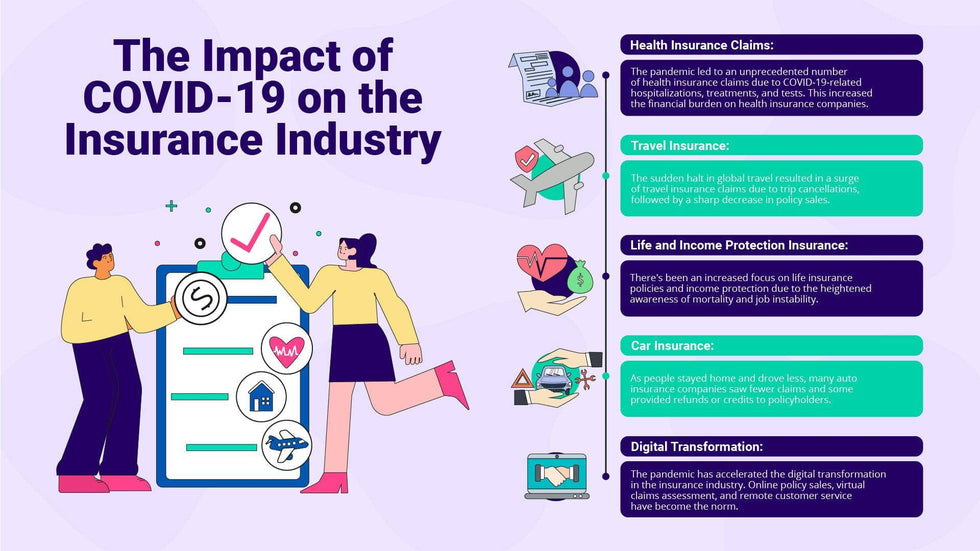 The Impact of COVID-19 on the Insurance Industry

Health Insurance Claims:

The pandemic led to an unprecedented number of health insurance claims due to COVID-19-related hospitalizations, treatments, and tests. This increased the financial burden on health insurance companies.

Travel Insurance:

The sudden halt in global travel resulted in a surge of travel insurance claims due to trip cancellations, followed by a sharp decrease in policy sales.

Life and Income Protection Insurance:

There's been an increased focus on life insurance policies and income protection due to the heightened awareness of mortality and job instability.

Car Insurance:

As people stayed home and drove less, many auto insurance companies saw fewer claims and some provided refunds or credits to policyholders.

Digital Transformation:

The pandemic has accelerated the digital transformation in the insurance industry. Online policy sales, virtual claims assessment, and remote customer service have become the norm.