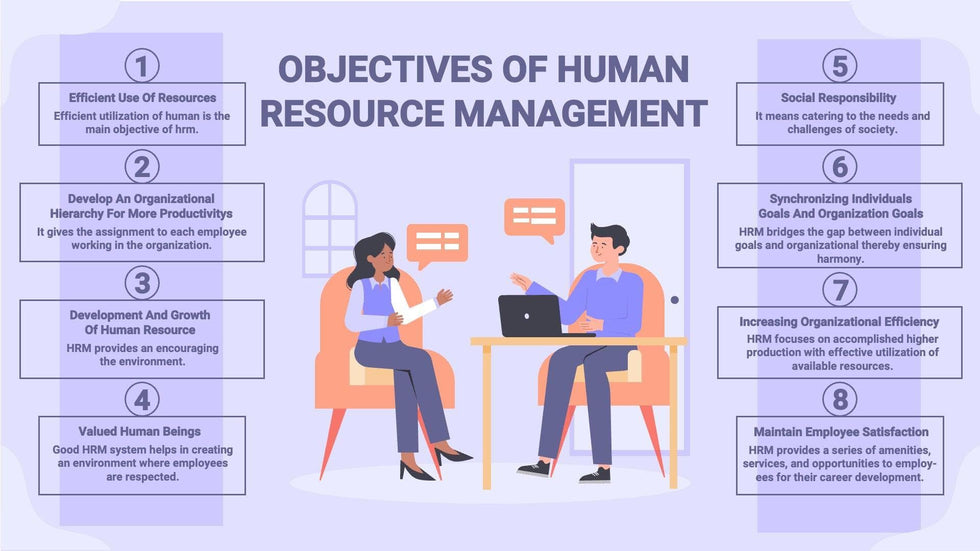 OBJECTIVES OF HUMAN RESOURCE MANAGEMENT

1
Efficient Use Of Resources
Efficient utilization of human is the main objective of hrm.

2
Develop An Organizational Hierarchy For More Productivitys
It gives the assignment to each employee working in the organization.

3
Development And Growth Of Human Resource
HRM provides an encouraging the environment.

4
Valued Human Beings
Good HRM system helps in creating an environment where employees are respected.

5
Social Responsibility
It means catering to the needs and challenges of society.

6
Synchronizing Individuals Goals And Organization Goals
HRM bridges the gap between individual goals and organizational thereby ensuring harmony.

7
Increasing Organizational Efficiency
HRM focuses on accomplished higher production with effective utilization of available resources.

8
Maintain Employee Satisfaction
HRM provides a series of amenities, services, and opportunities to employees for their career development.