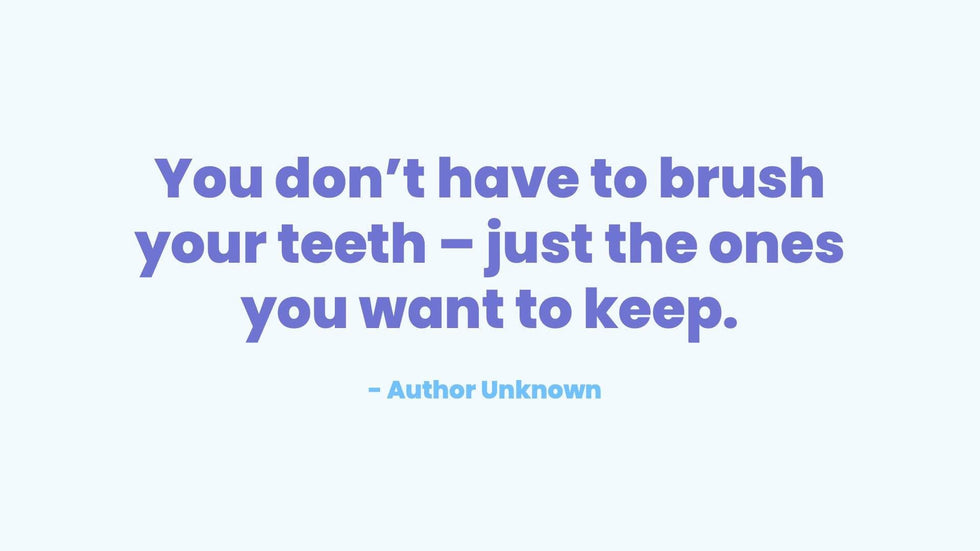 You don’t have to brush your teeth – just the ones you want to keep.

- Author Unknown