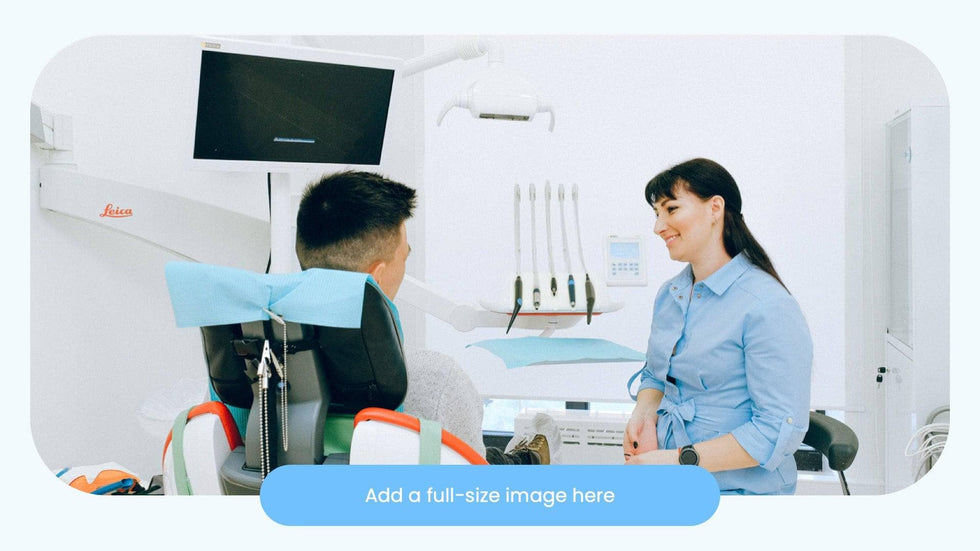 Leica

Add a full-size image here