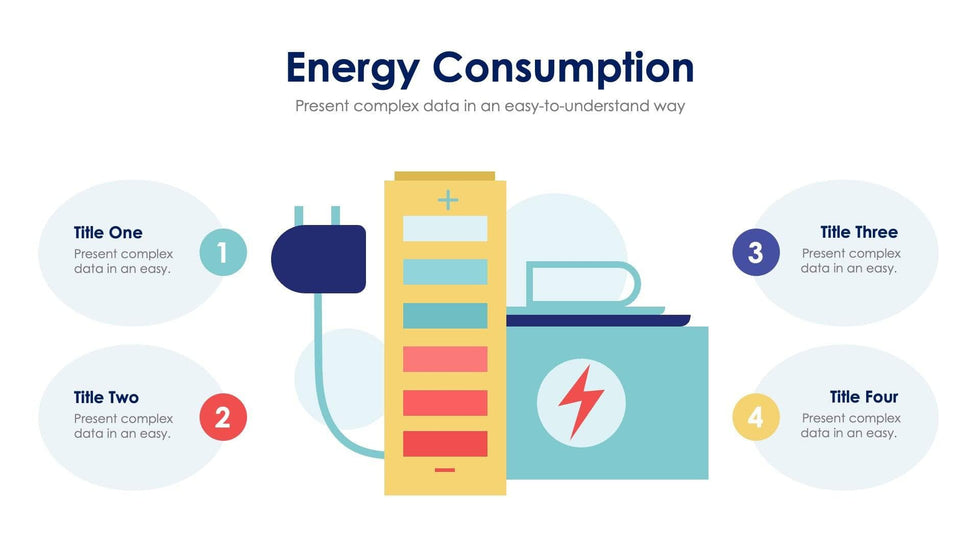 Energy Consumption

Present complex data in an easy-to-understand way

Title One
Present complex data in an easy.

1

Title Two
Present complex data in an easy.

2

+

−

3

Title Three
Present complex data in an easy.

4

Title Four
Present complex data in an easy.