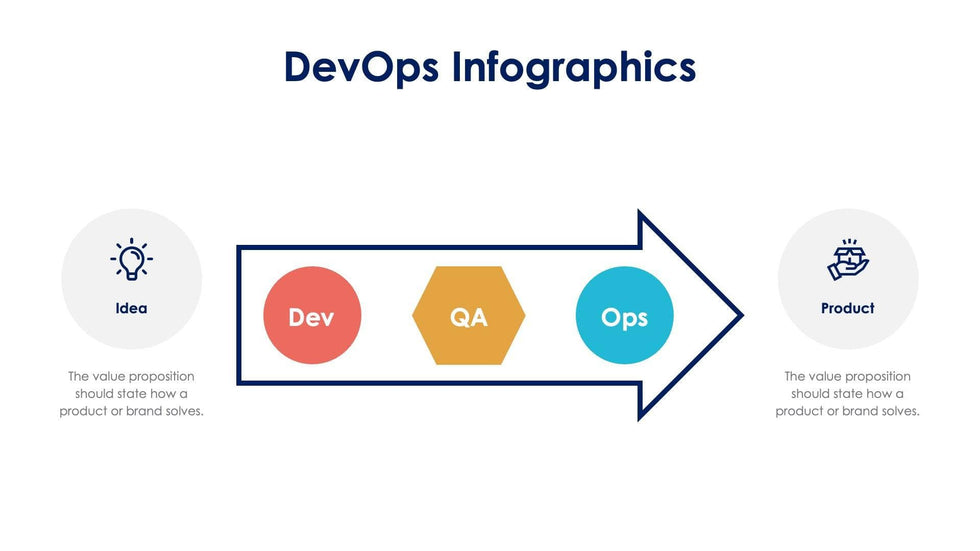 DevOps Infographics

Idea

The value proposition should state how a product or brand solves.

Dev

QA

Ops

Product

The value proposition should state how a product or brand solves.