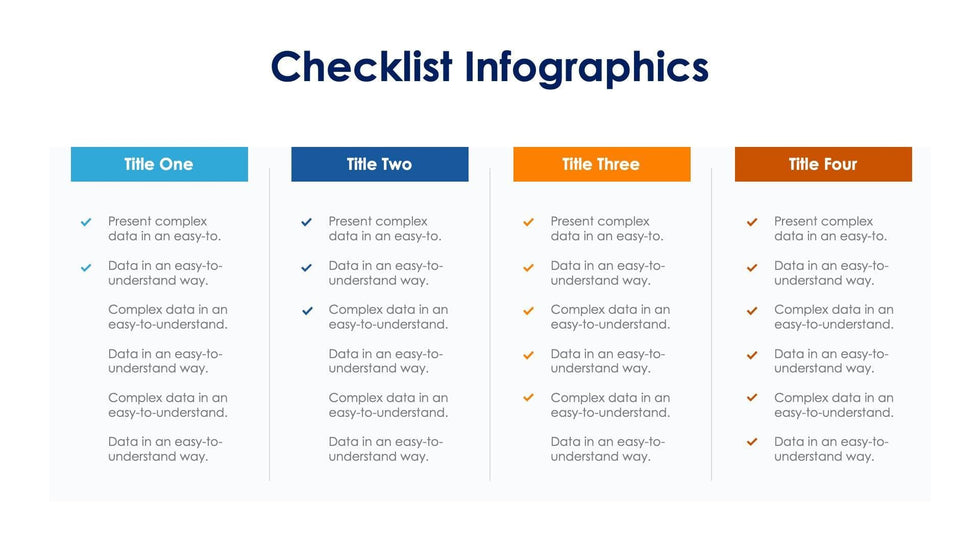 Checklist Infographics

Title One

Present complex data in an easy-to.

Data in an easy-to-understand way.

Complex data in an easy-to-understand.

Data in an easy-to-understand way.

Complex data in an easy-to-understand.

Data in an easy-to-understand way.

Title Two

Present complex data in an easy-to.

Data in an easy-to-understand way.

Complex data in an easy-to-understand.

Data in an easy-to-understand way.

Complex data in an easy-to-understand.

Data in an easy-to-understand way.

Title Three

Present complex data in an easy-to.

Data in an easy-to-understand way.

Complex data in an easy-to-understand.

Data in an easy-to-understand way.

Complex data in an easy-to-understand.

Data in an easy-to-understand way.

Title Four

Present complex data in an easy-to.

Data in an easy-to-understand way.

Complex data in an easy-to-understand.

Data in an easy-to-understand way.

Complex data in an easy-to-understand.

Data in an easy-to-understand way.