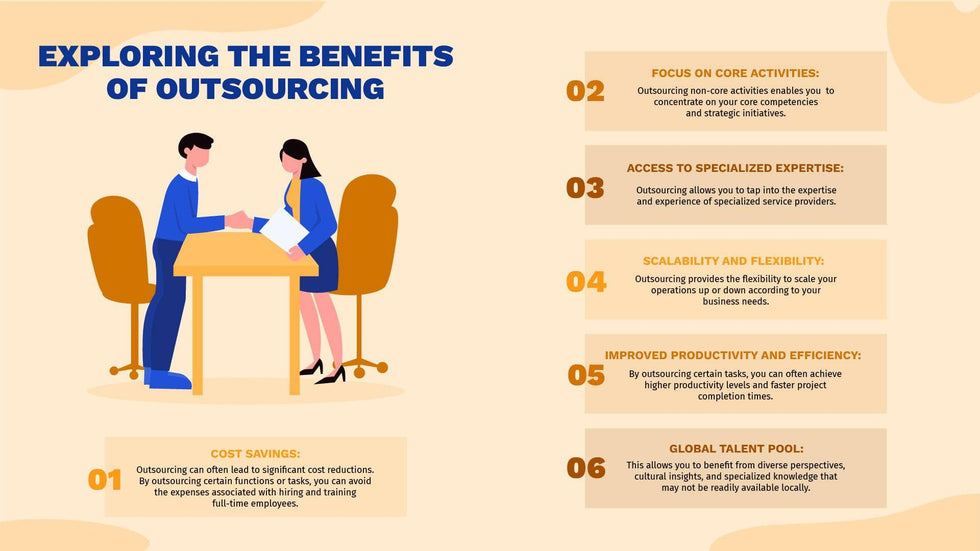 EXPLORING THE BENEFITS OF OUTSOURCING

01
COST SAVINGS:
Outsourcing can often lead to significant cost reductions. By outsourcing certain functions or tasks, you can avoid the expenses associated with hiring and training full-time employees.

02
FOCUS ON CORE ACTIVITIES:
Outsourcing non-core activities enables you to concentrate on your core competencies and strategic initiatives.

03
ACCESS TO SPECIALIZED EXPERTISE:
Outsourcing allows you to tap into the expertise and experience of specialized service providers.

04
SCALABILITY AND FLEXIBILITY:
Outsourcing provides the flexibility to scale your operations up or down according to your business needs.

05
IMPROVED PRODUCTIVITY AND EFFICIENCY:
By outsourcing certain tasks, you can often achieve higher productivity levels and faster project completion times.

06
GLOBAL TALENT POOL:
This allows you to benefit from diverse perspectives, cultural insights, and specialized knowledge that may not be readily available locally.