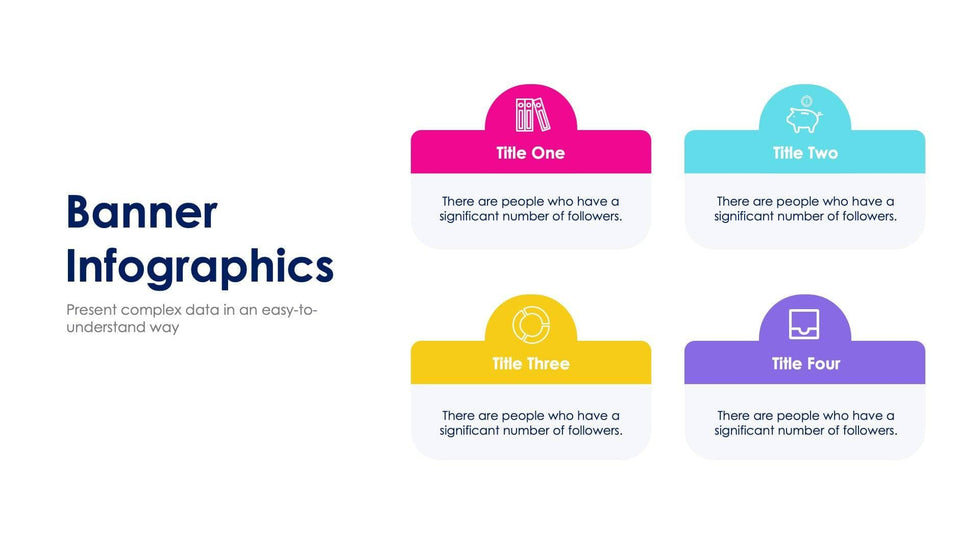 Banner Infographics

Present complex data in an easy-to-understand way

Title One

There are people who have a significant number of followers.

Title Two

There are people who have a significant number of followers.

Title Three

There are people who have a significant number of followers.

Title Four

There are people who have a significant number of followers.