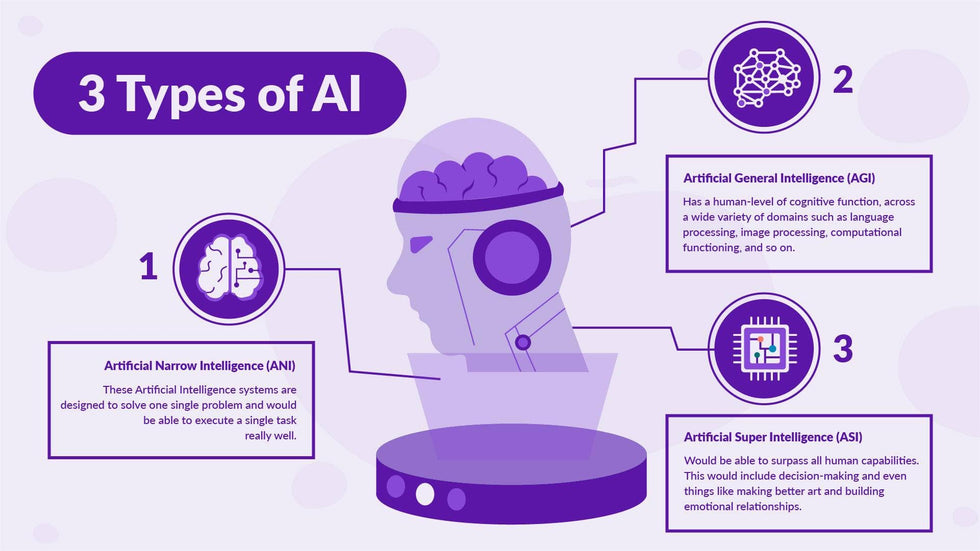 3 Types of AI

1

Artificial Narrow Intelligence (ANI)

These Artificial Intelligence systems are designed to solve one single problem and would be able to execute a single task really well.

2

Artificial General Intelligence (AGI)

Has a human-level of cognitive function, across a wide variety of domains such as language processing, image processing, computational functioning, and so on.

3

Artificial Super Intelligence (ASI)

Would be able to surpass all human capabilities. This would include decision-making and even things like making better art and building emotional relationships.