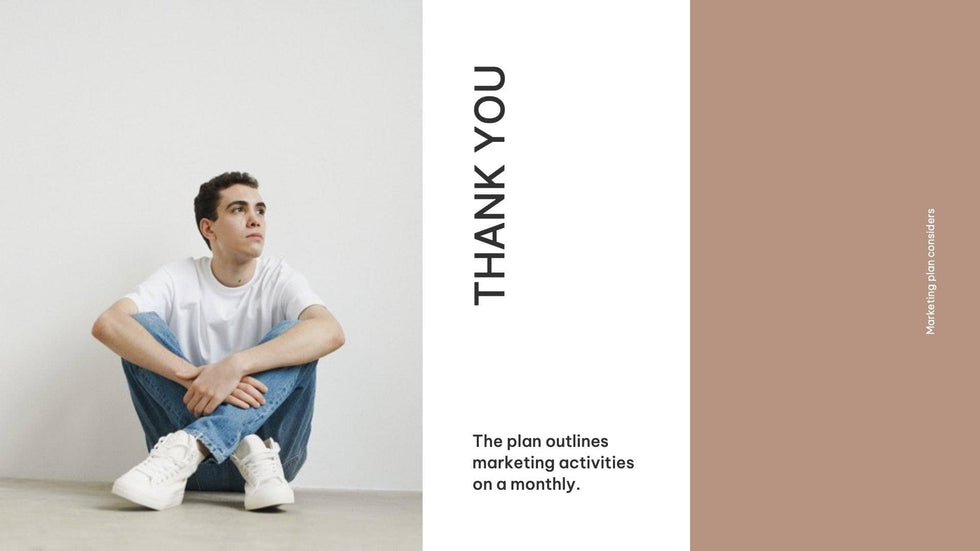 THANK YOU

The plan outlines marketing activities on a monthly.

Marketing plan considers