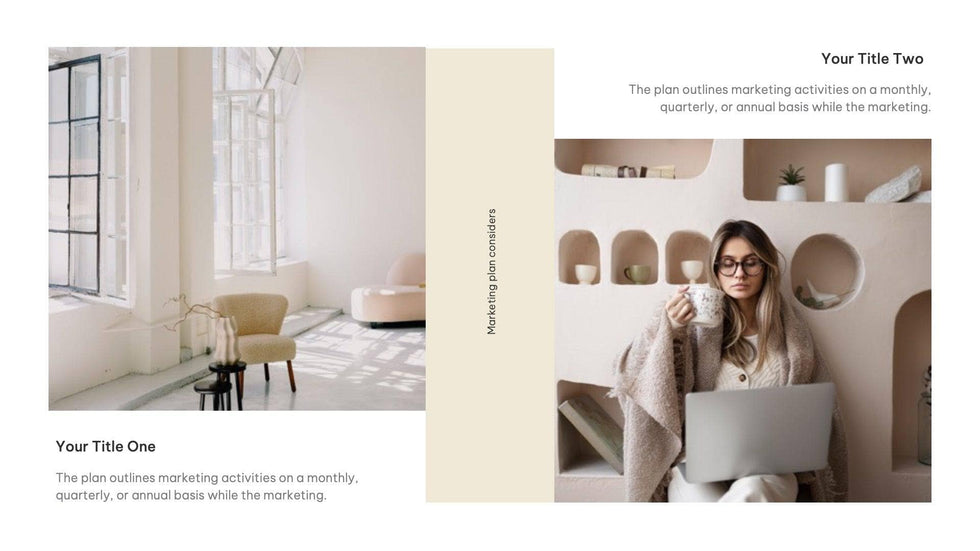 Your Title Two

The plan outlines marketing activities on a monthly, quarterly, or annual basis while the marketing.

Marketing plan considers

Your Title One

The plan outlines marketing activities on a monthly, quarterly, or annual basis while the marketing.